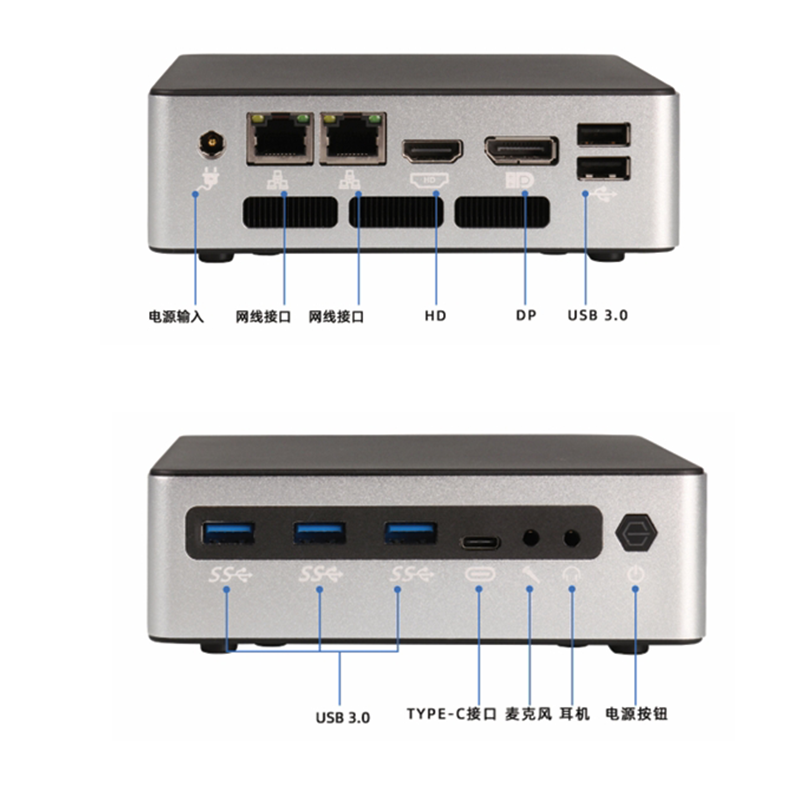 HD

电源输入 网线接口 网线接口 HD DP USB 3.0

SS SS SS

USB 3.0 TYPE-C接口 麦克风 耳机 电源按钮